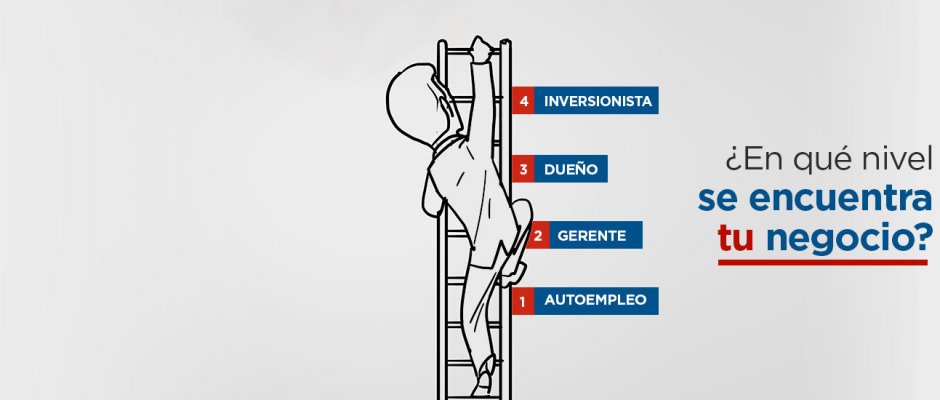 4 INVERSIONISTA
3 DUEÑO
2 GERENTE
1 AUTOEMPLEO

¿En qué nivel se encuentra tu negocio?