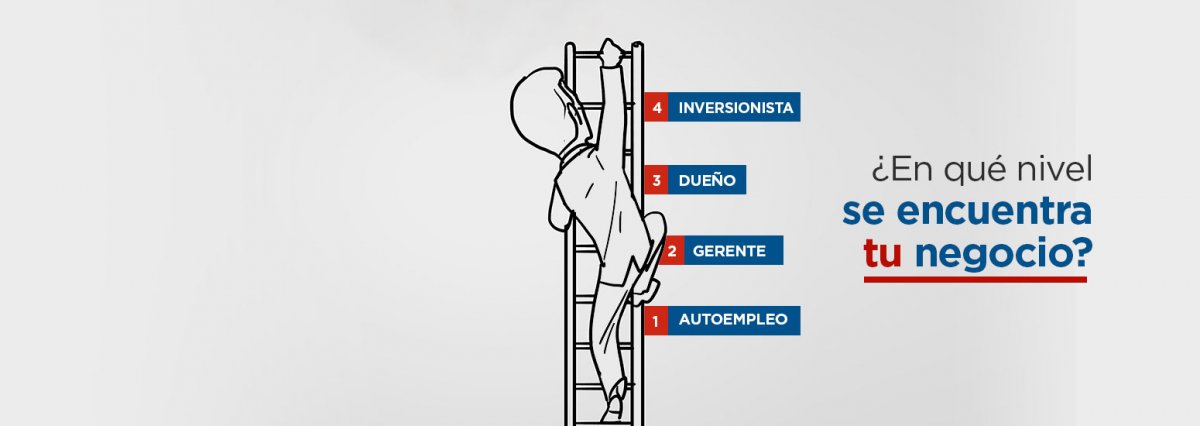 4 INVERSIONISTA

3 DUEÑO

2 GERENTE

1 AUTOEMPLEO

¿En qué nivel se encuentra tu negocio?